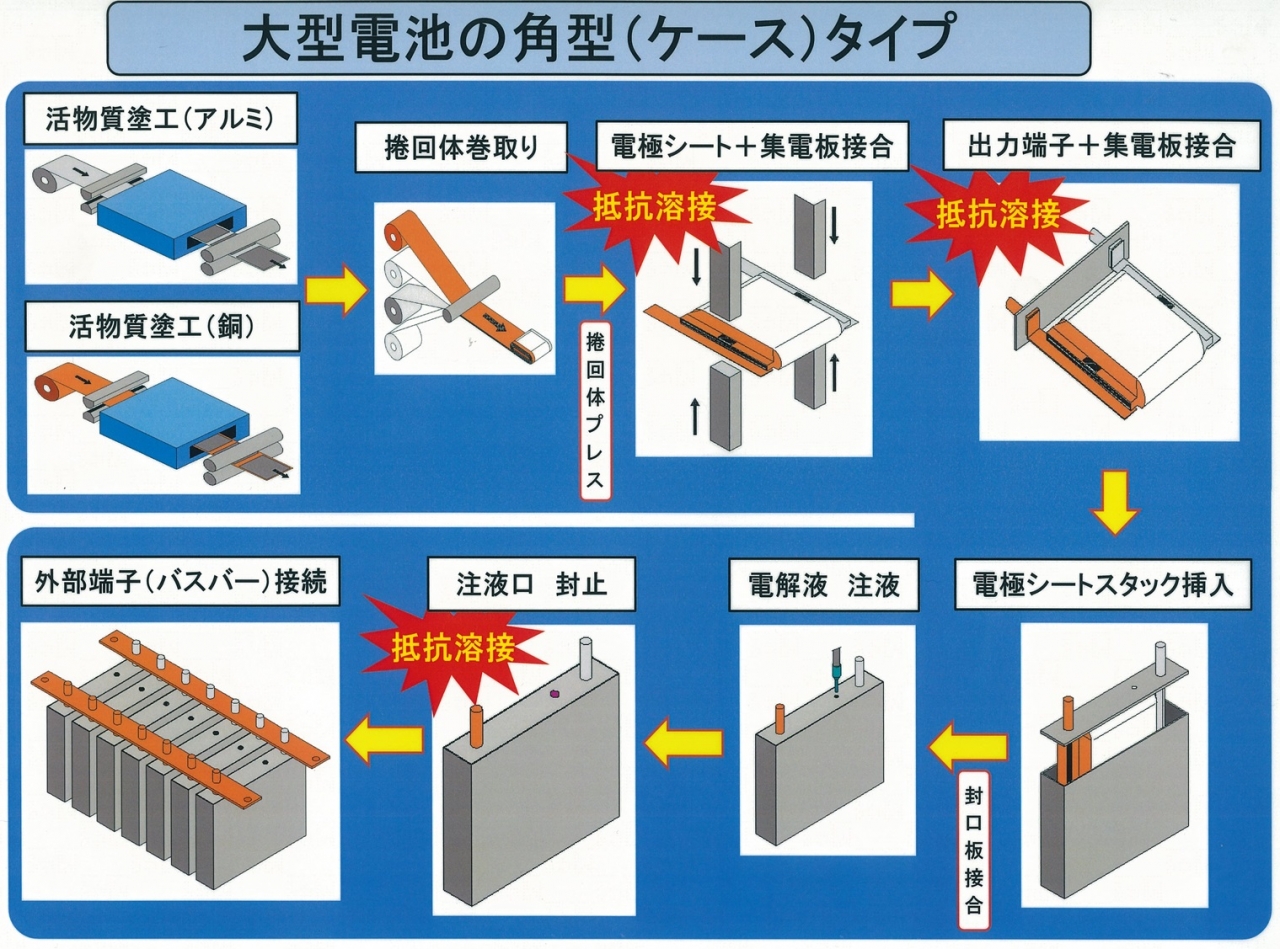 大型電池の角型(ケース)タイプ

活物質塗工(アルミ)

活物質塗工(銅)

捲回体巻取り

捲回体プレス

電極シート＋集電板接合

抵抗溶接

出力端子＋集電板接合

抵抗溶接

電極シートスタック挿入

封口板接合

電解液 注液

注液口 封止

抵抗溶接

外部端子(バスバー)接続